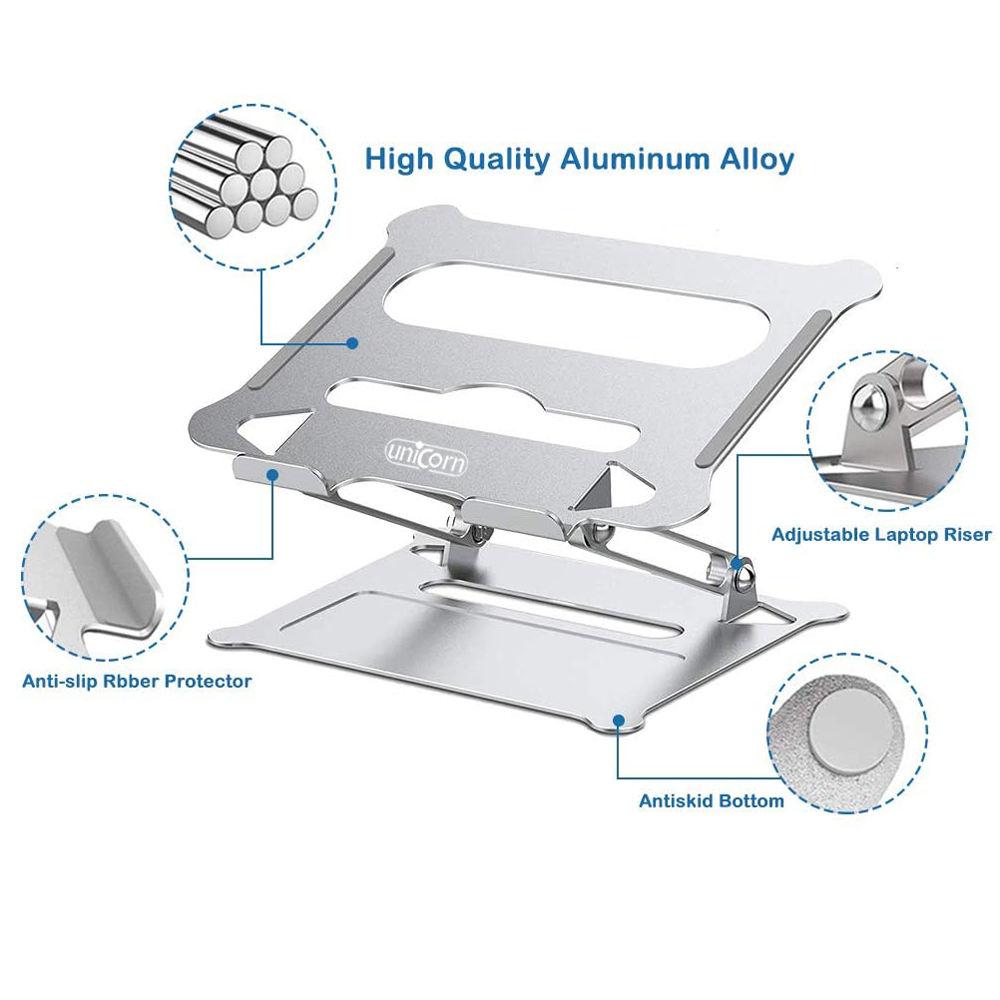 High Quality Aluminum Alloy

unicorn

Adjustable Laptop Riser

Anti-slip Rbber Protector

Antiskid Bottom