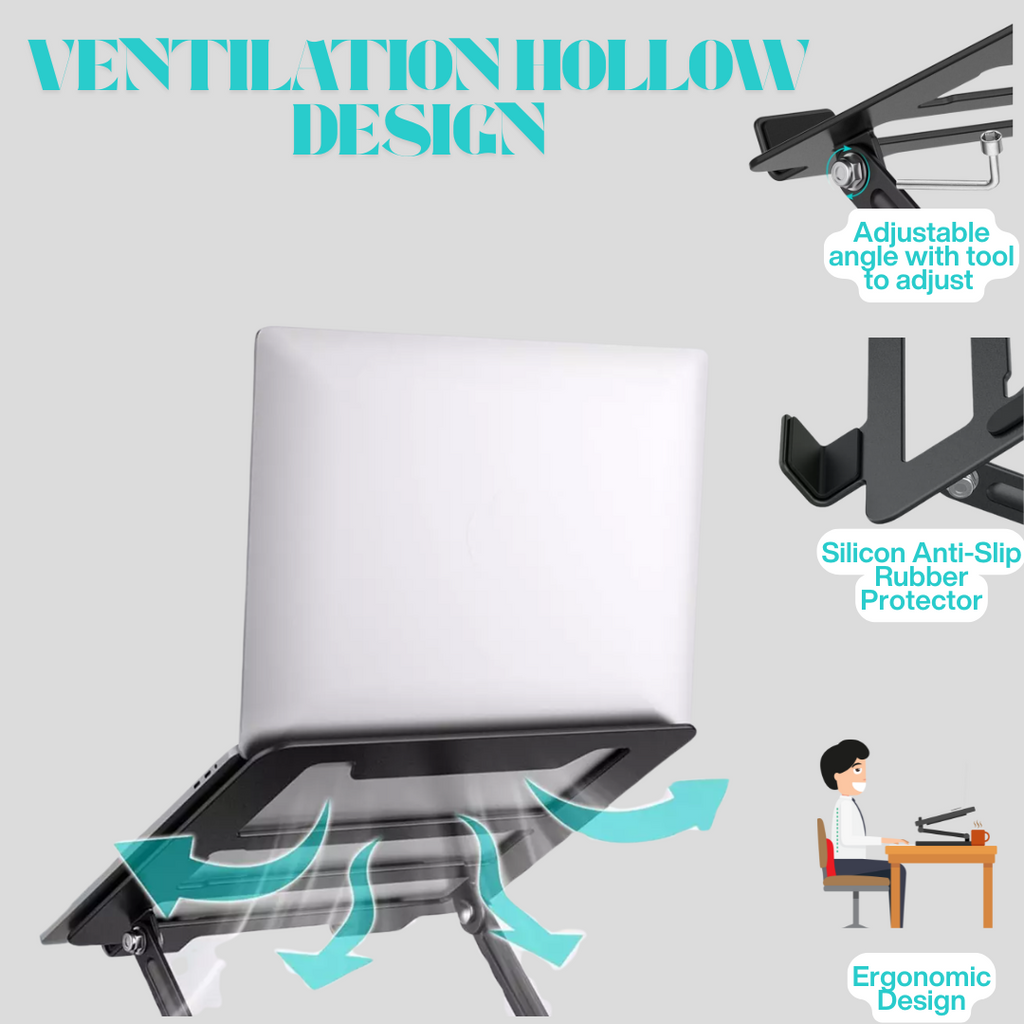 VENTILATION HOLLOW DESIGN

Adjustable angle with tool to adjust

Silicon Anti-Slip Rubber Protector

Ergonomic Design