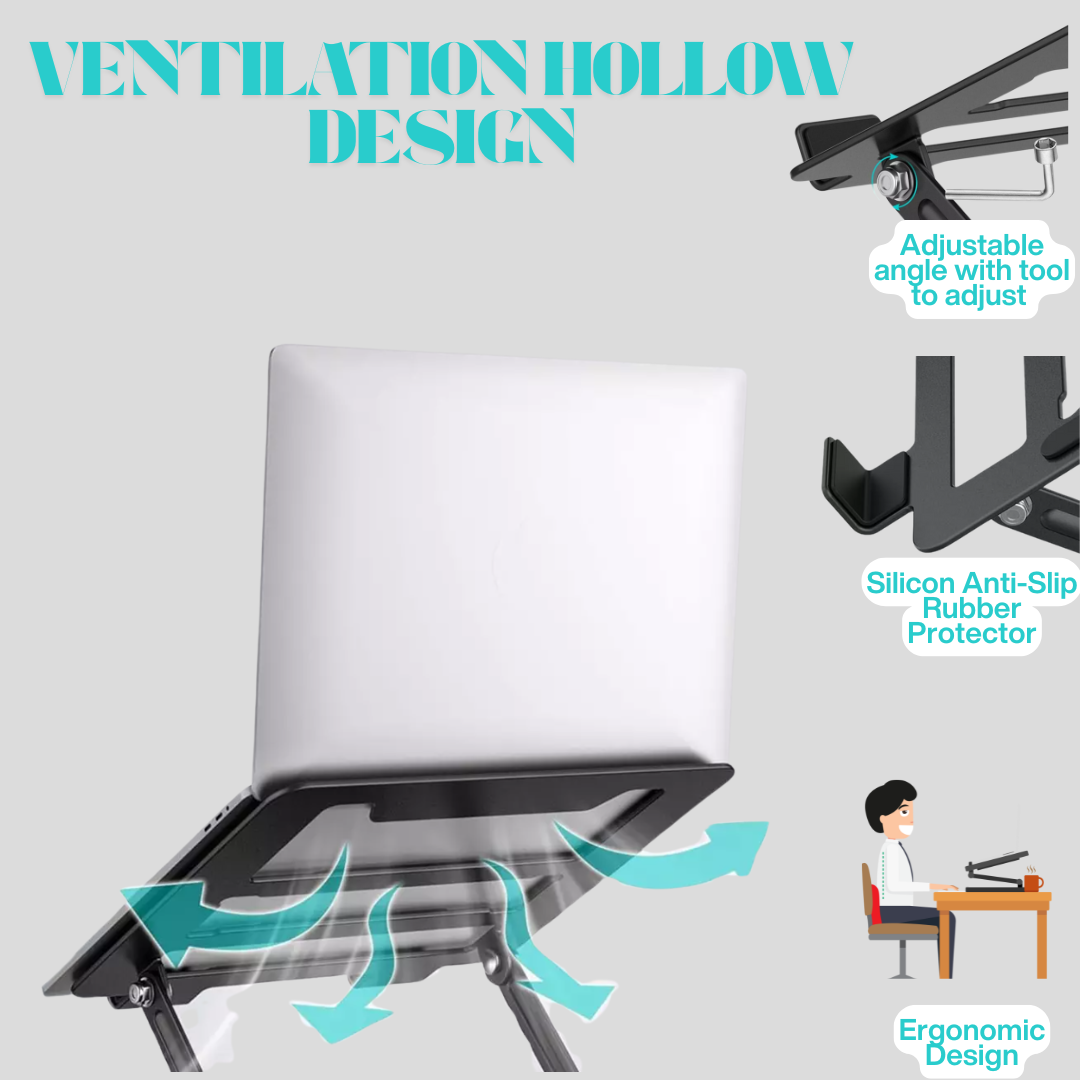 VENTILATION HOLLOW DESIGN

Adjustable angle with tool to adjust

Silicon Anti-Slip Rubber Protector

Ergonomic Design